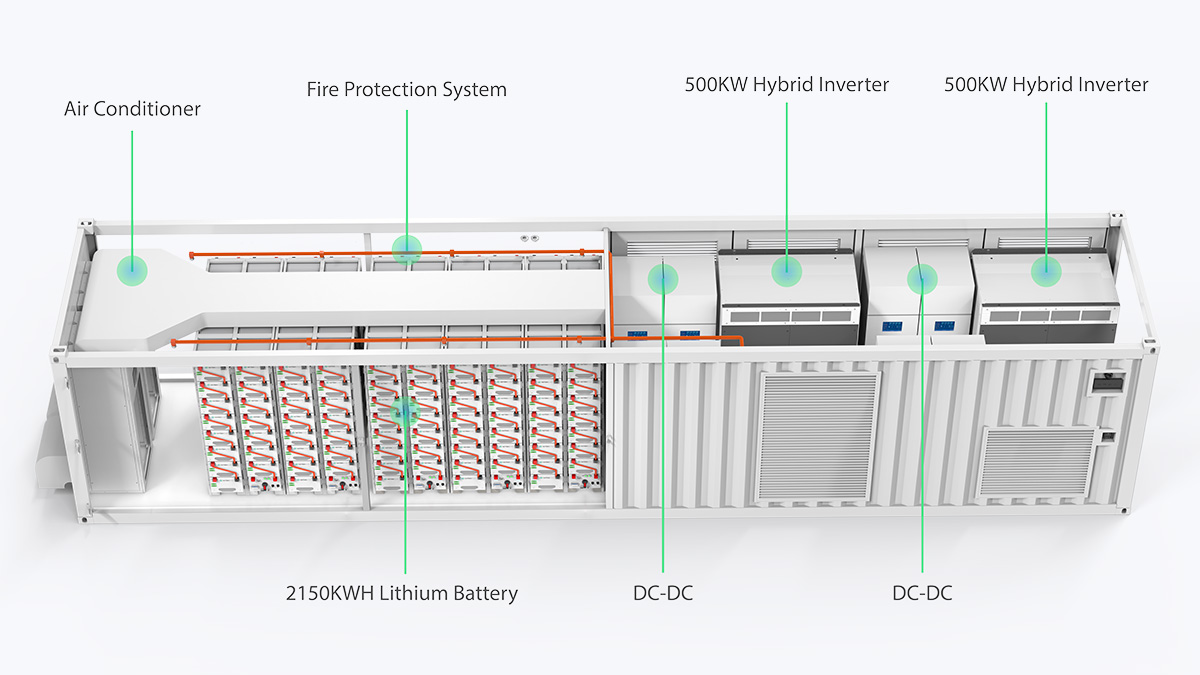 Air Conditioner

Fire Protection System

500KW Hybrid Inverter

500KW Hybrid Inverter

2150KWH Lithium Battery

DC-DC

DC-DC